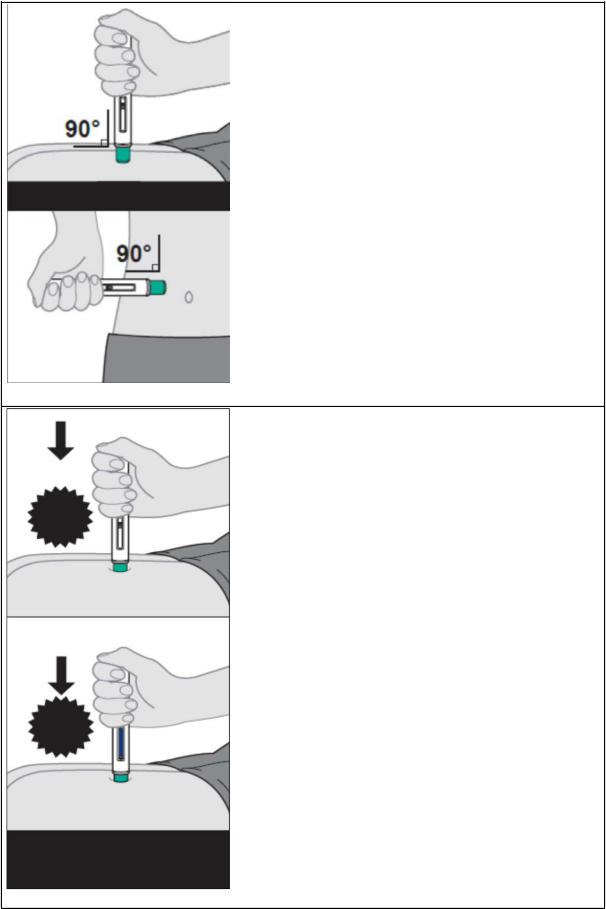 90°

90°